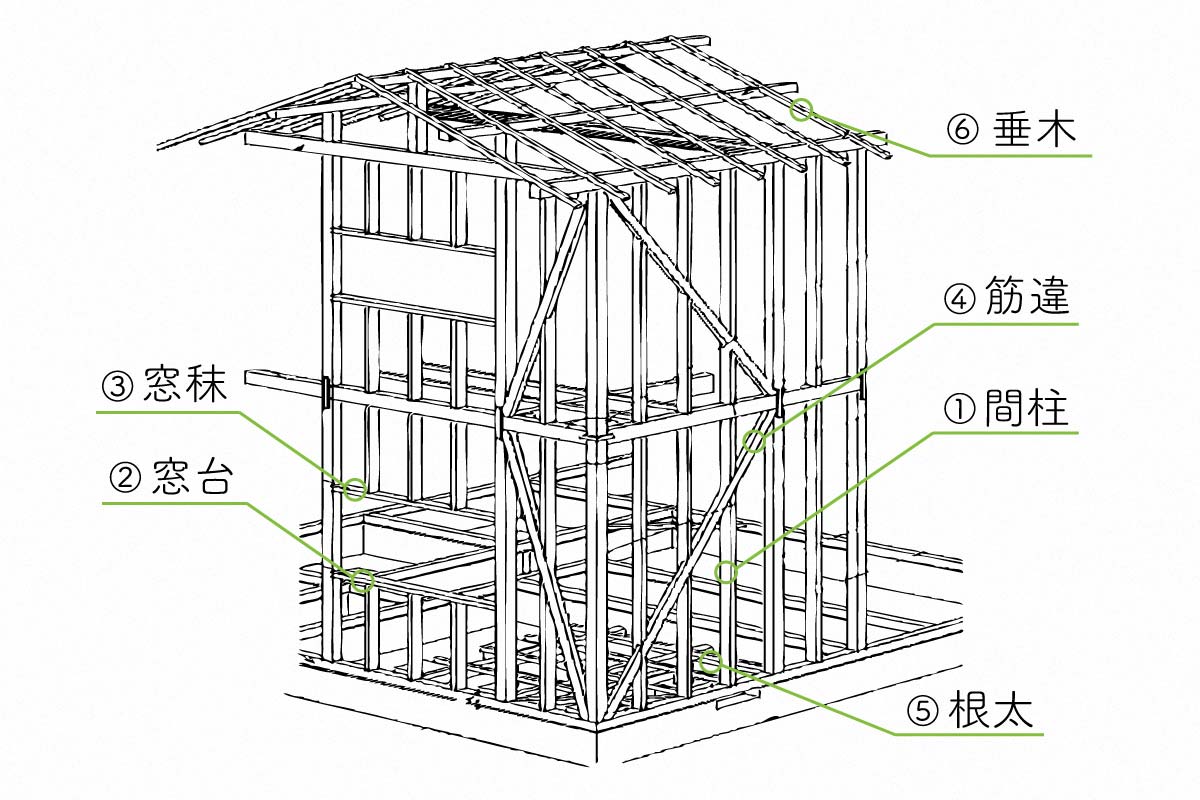 ⑥ 垂木

④ 筋違

③ 窓秣

① 間柱

② 窓台

⑤ 根太